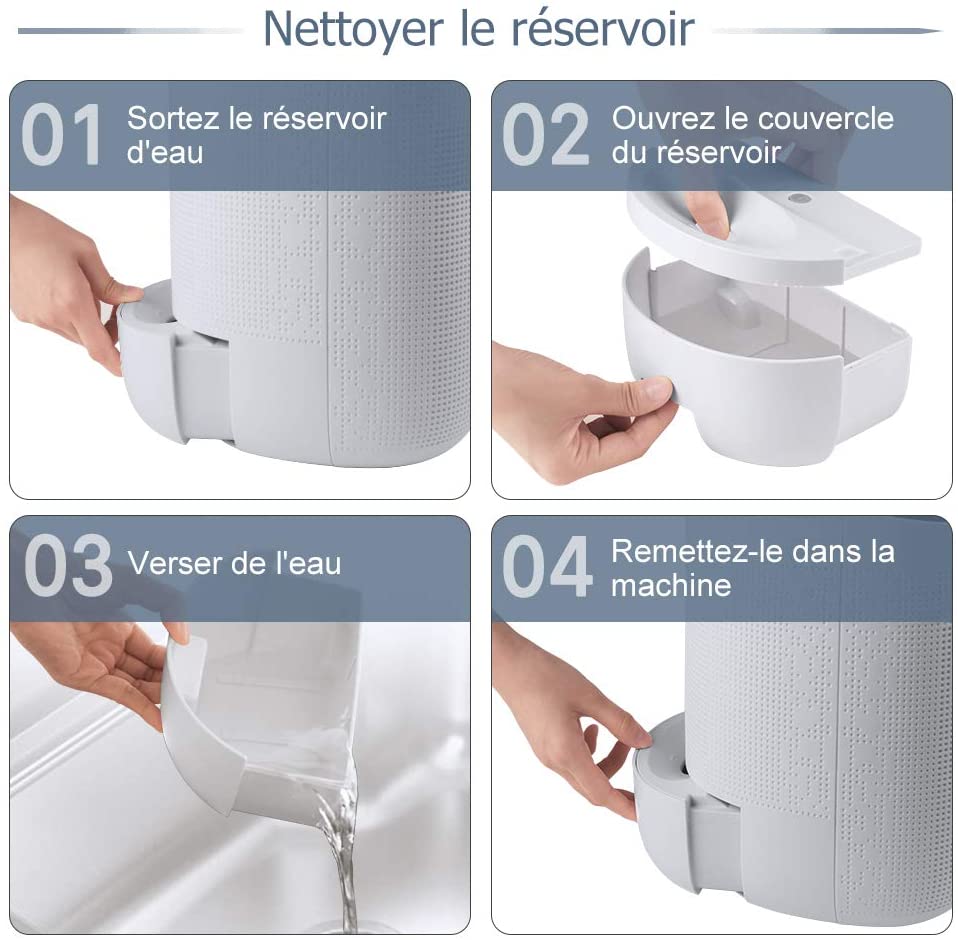 Nettoyer le réservoir

01 Sortez le réservoir d'eau

02 Ouvrez le couvercle du réservoir

03 Verser de l'eau

04 Remettez-le dans la machine